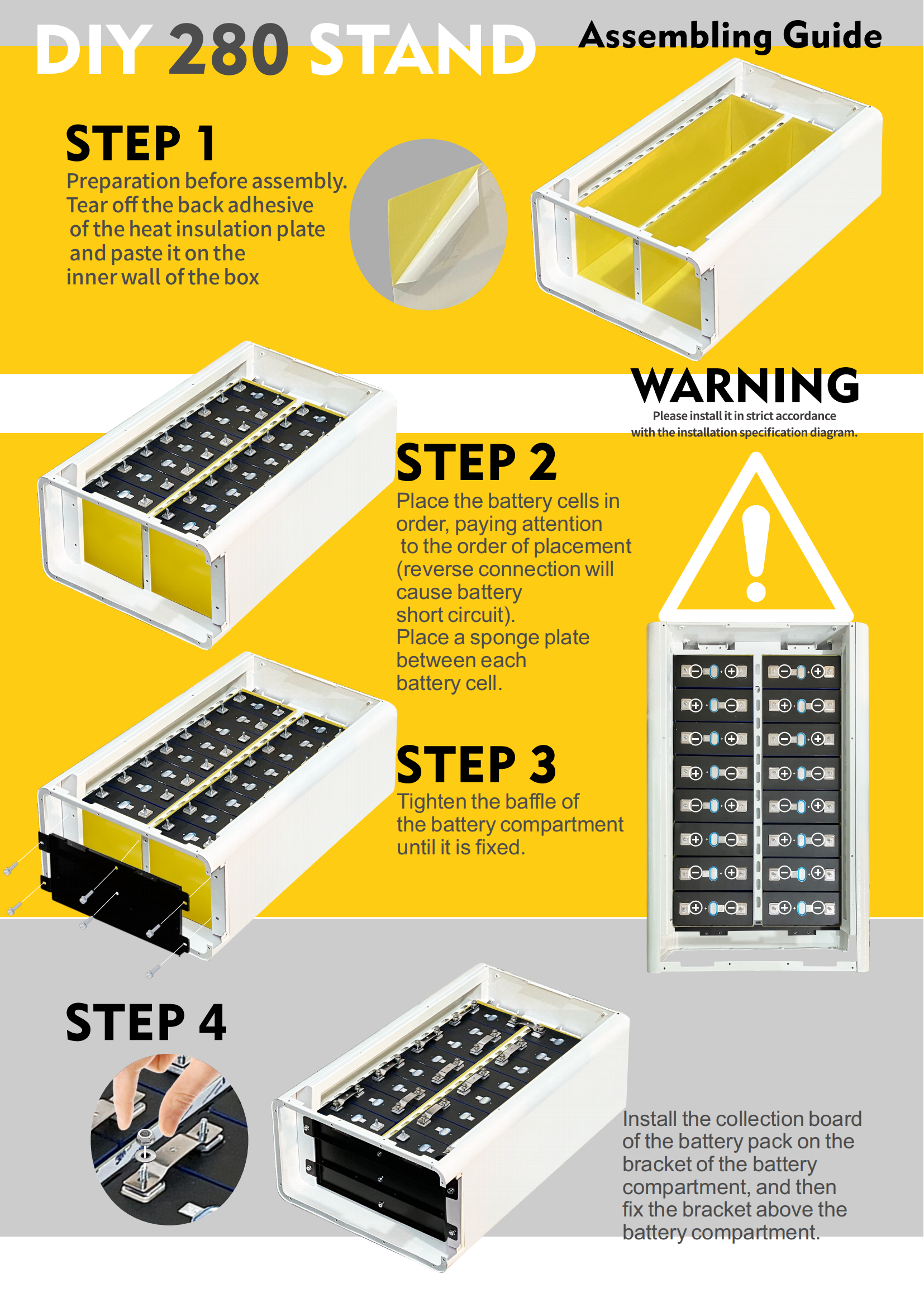 DIY 280 STAND

Assembling Guide

STEP 1

Preparation before assembly. Tear off the back adhesive of the heat insulation plate and paste it on the inner wall of the box

WARNING

Please install it in strict accordance with the installation specification diagram.

STEP 2

Place the battery cells in order, paying attention to the order of placement (reverse connection will cause battery short circuit).
Place a sponge plate between each battery cell.

STEP 3

Tighten the baffle of the battery compartment until it is fixed.

STEP 4

Install the collection board of the battery pack on the bracket of the battery compartment, and then fix the bracket above the battery compartment.